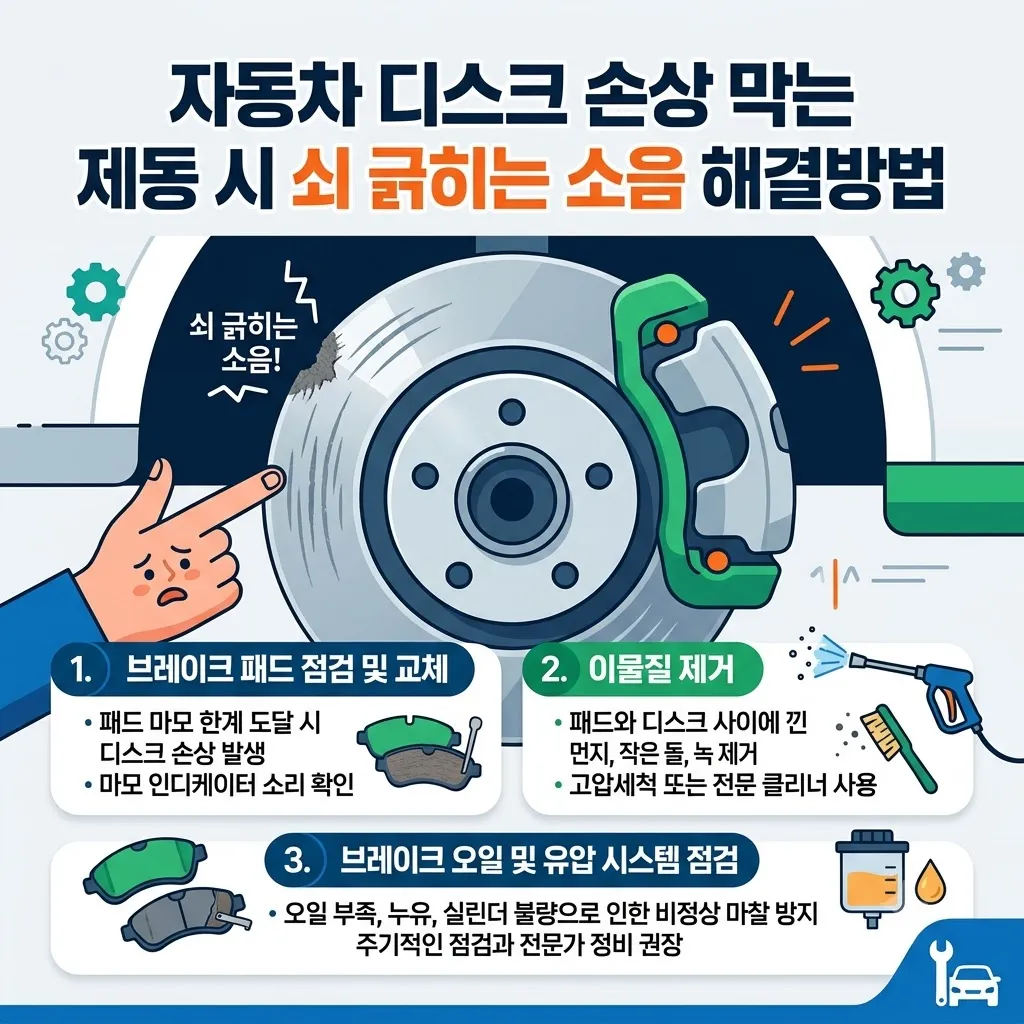 자동차 디스크 손상 막는
제동 시 쇠 긁히는 소음 해결방법

쇠 긁히는 소음!

1. 브레이크 패드 점검 및 교체
• 패드 마모 한계 도달 시 디스크 손상 발생
• 마모 인디케이터 소리 확인

2. 이물질 제거
• 패드와 디스크 사이에 낀 먼지, 작은 돌, 녹 제거
• 고압세척 또는 전문 클리너 사용

3. 브레이크 오일 및 유압 시스템 점검
• 오일 부족, 누유, 실린더 불량으로 인한 비정상 마찰 방지
주기적인 점검과 전문가 정비 권장