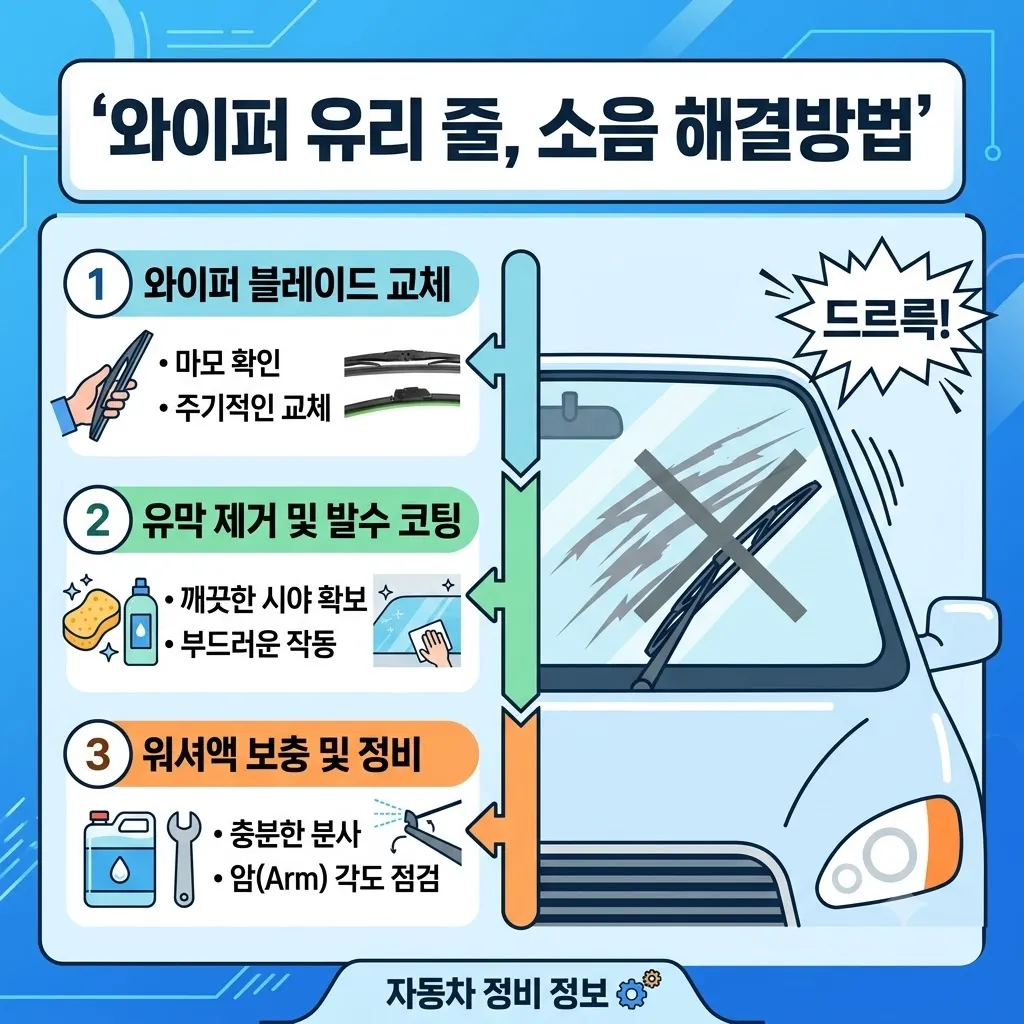 ‘와이퍼 유리 줄, 소음 해결방법’

1 와이퍼 블레이드 교체

• 마모 확인
• 주기적인 교체

2 유막 제거 및 발수 코팅

• 깨끗한 시야 확보
• 부드러운 작동

3 워셔액 보충 및 정비

• 충분한 분사
• 암(Arm) 각도 점검

드르륵!

자동차 정비 정보