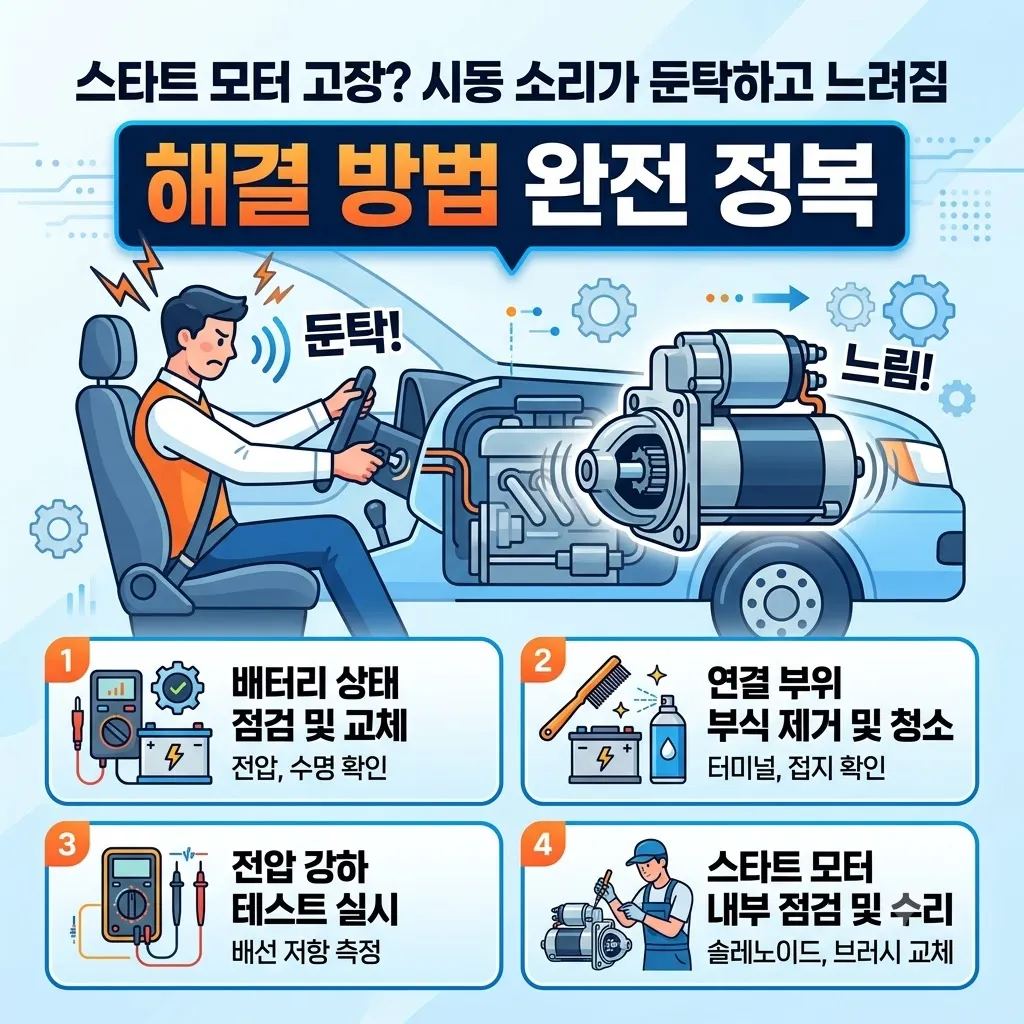 스타트 모터 고장? 시동 소리가 둔탁하고 느려짐

해결 방법 완전 정복

둔탁!

느림!

1
배터리 상태 점검 및 교체
전압, 수명 확인

2
연결 부위 부식 제거 및 청소
터미널, 접지 확인

3
전압 강하 테스트 실시
배선 저항 측정

4
스타트 모터 내부 점검 및 수리
솔레노이드, 브러시 교체