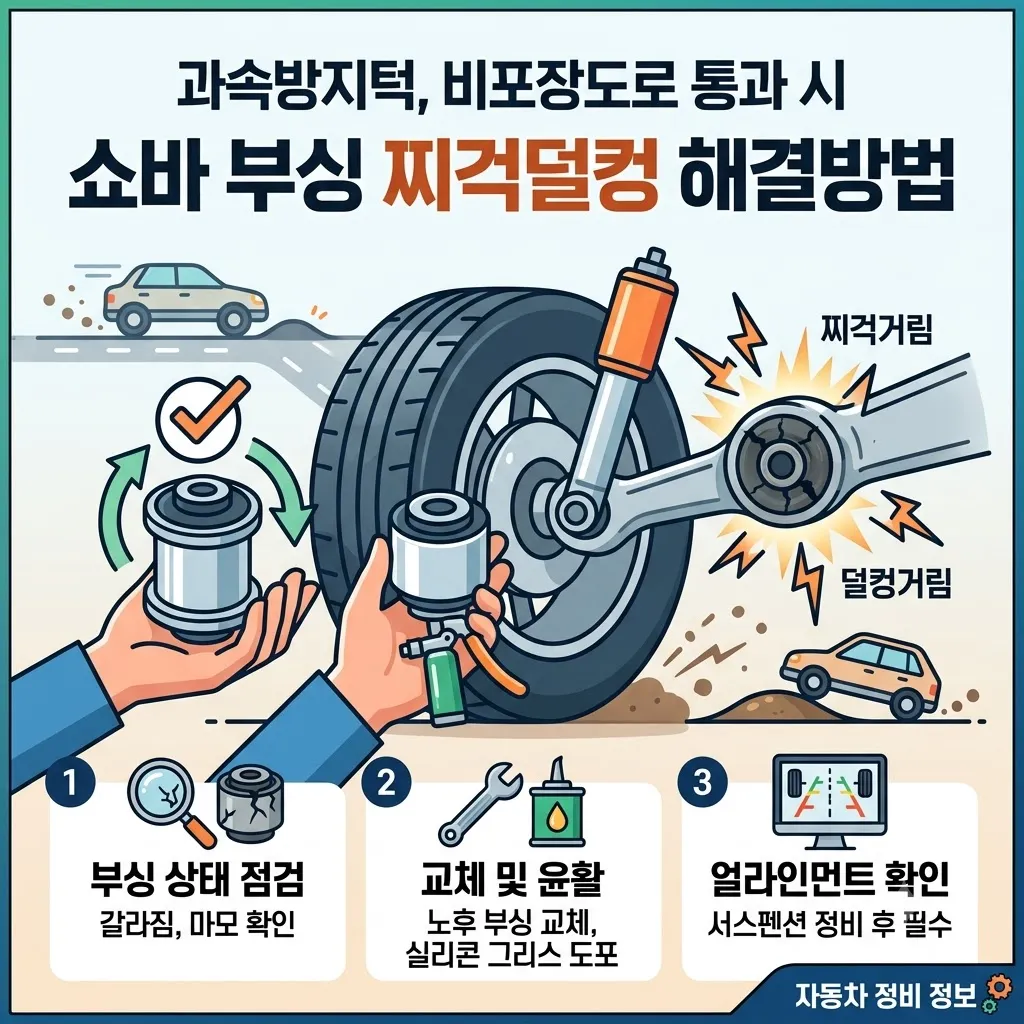 과속방지턱, 비포장도로 통과 시
쇼바 부싱 찌걱덜컹 해결방법

찌걱거림

덜컹거림

1
부싱 상태 점검
갈라짐, 마모 확인

2
교체 및 윤활
노후 부싱 교체, 실리콘 그리스 도포

3
얼라인먼트 확인
서스펜션 정비 후 필수

자동차 정비 정보